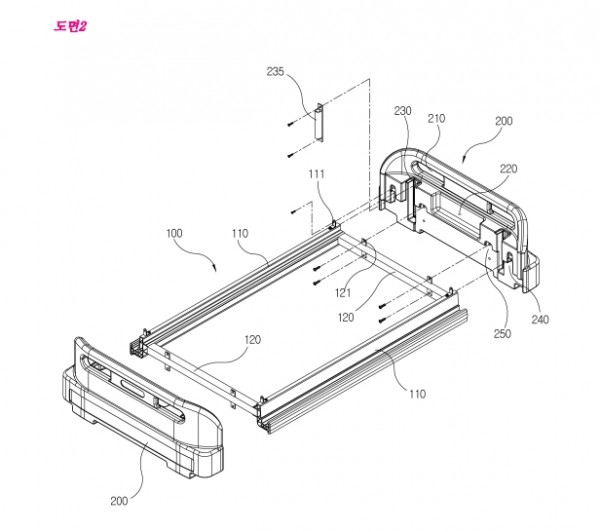 도면2

235

230
210
200

220

111

100
110

121

120

250
240

120

110

200