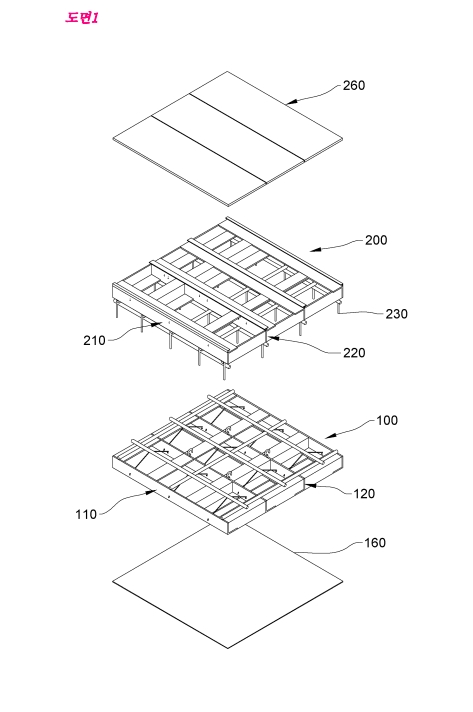 도면1

260

200

230

210

220

100

120

110

160