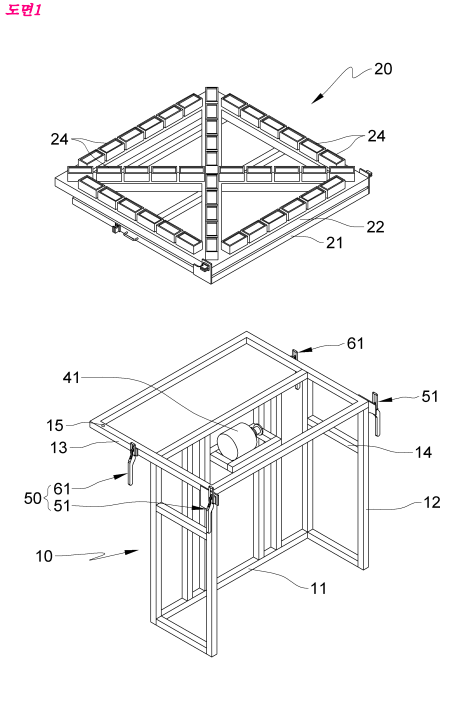 도면1

20

24

24

22

21

61

41

51

15

13

14

50

61

51

12

10

11