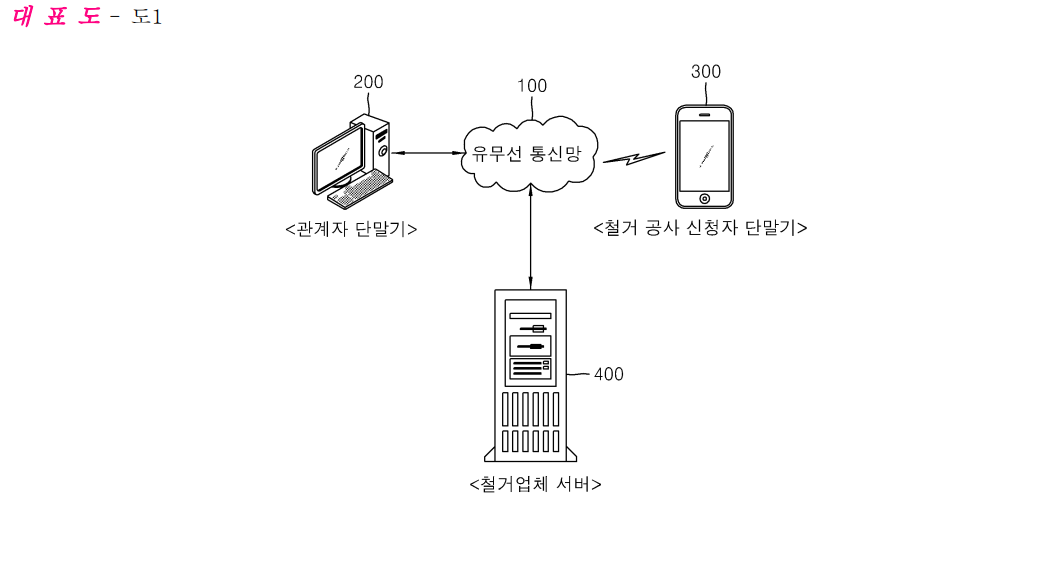 대 표 도 - 도1

200

100

300

유무선 통신망

<관계자 단말기>

<철거 공사 신청자 단말기>

400

<철거업체 서버>