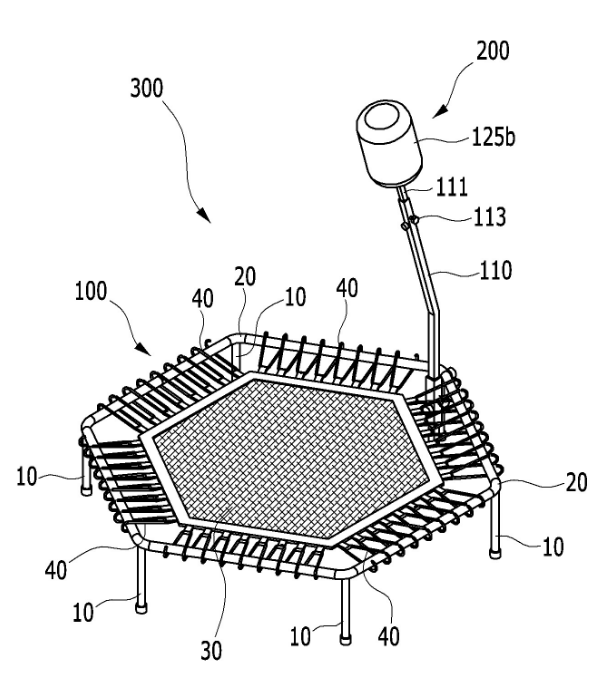 200
300
125b
111
113
110
100
40
20
10
40
10
20
10
40
10
30
10
40