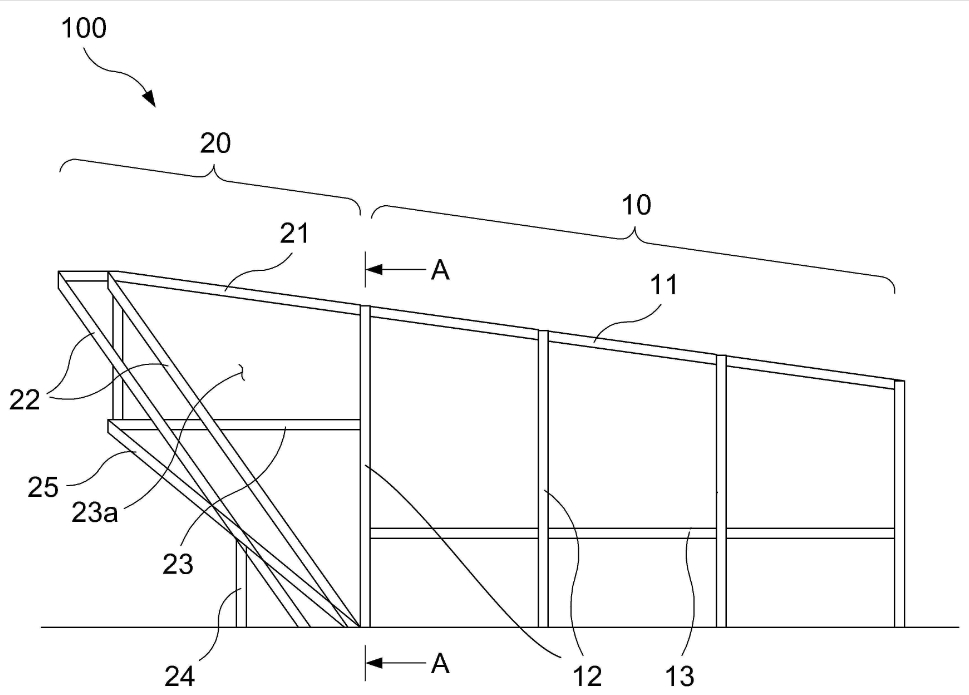 100
20
10
21
A
11
22
25
23a
23
24
A
12
13