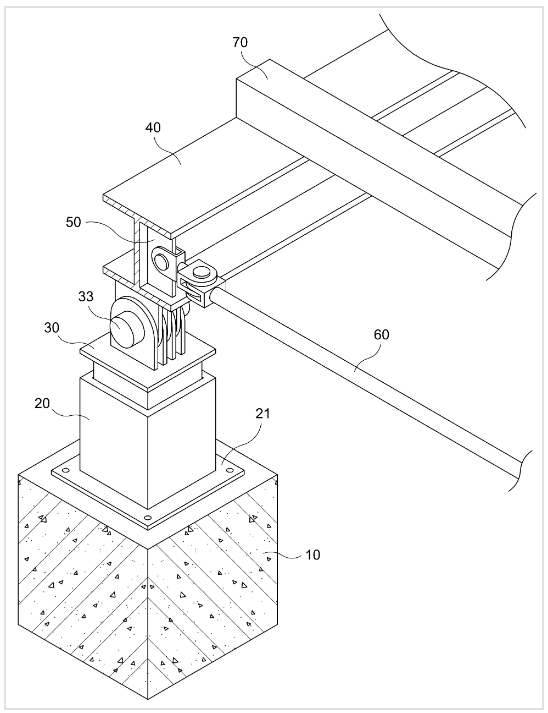 70
40
50
33
30
60
20
21
10