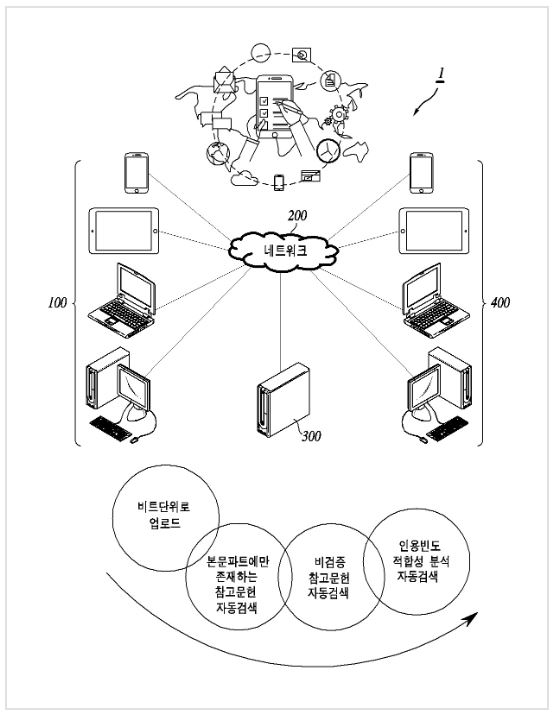 1

200

네트워크

100

400

300

비트단위로
업로드

본문파트에만
존재하는
참고문헌
자동검색

비검증
참고문헌
자동검색

인용빈도
적합성 분석
자동검색